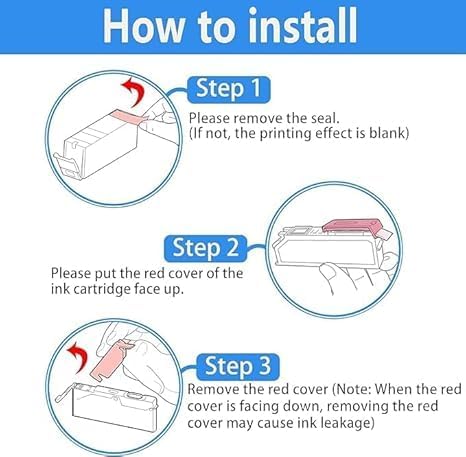 How to install

Step 1
Please remove the seal.
(If not, the printing effect is blank)

Step 2
Please put the red cover of the ink cartridge face up.

Step 3
Remove the red cover (Note: When the red cover is facing down, removing the red cover may cause ink leakage)