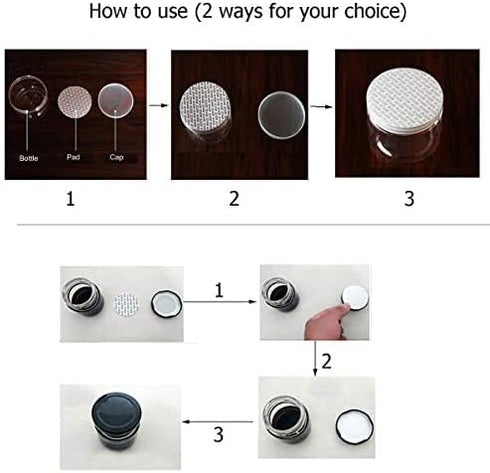 How to use (2 ways for your choice)

Bottle

Pad

Cap

1

2

3

1

2

3