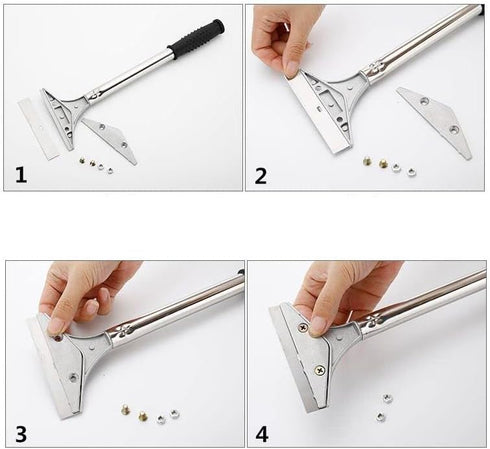 1

2

3

4