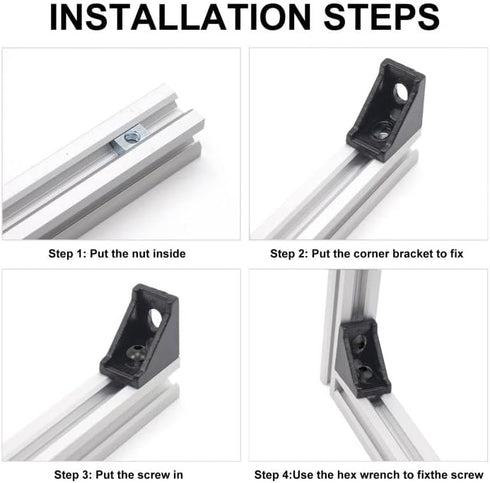 INSTALLATION STEPS

Step 1: Put the nut inside

Step 2: Put the corner bracket to fix

Step 3: Put the screw in

Step 4:Use the hex wrench to fixthe screw