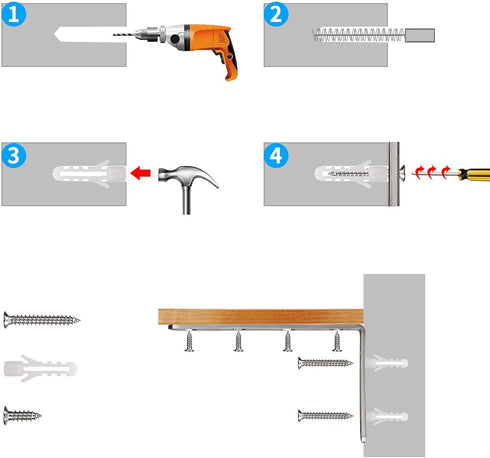 1

2

3

4