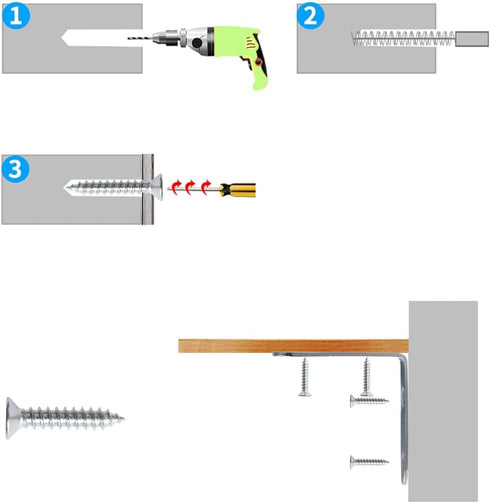 1

2

3