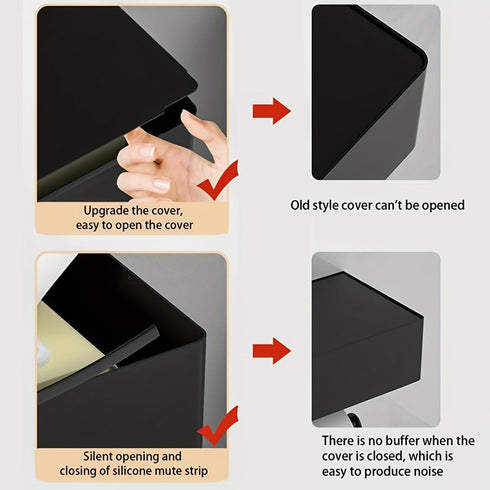 Upgrade the cover, easy to open the cover

Old style cover can't be opened

Silent opening and closing of silicone mute strip

There is no buffer when the cover is closed, which is easy to produce noise