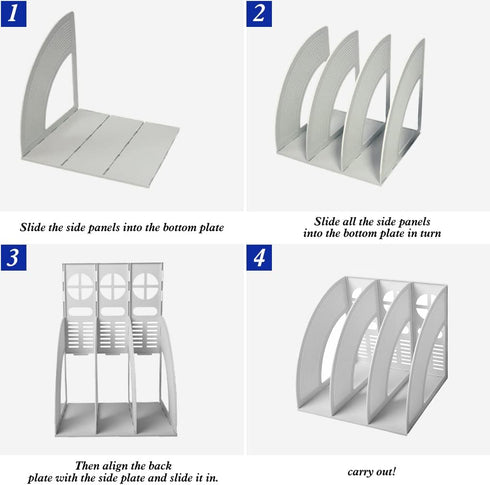 1

Slide the side panels into the bottom plate

2

Slide all the side panels into the bottom plate in turn

3

Then align the back plate with the side plate and slide it in.

4

carry out!