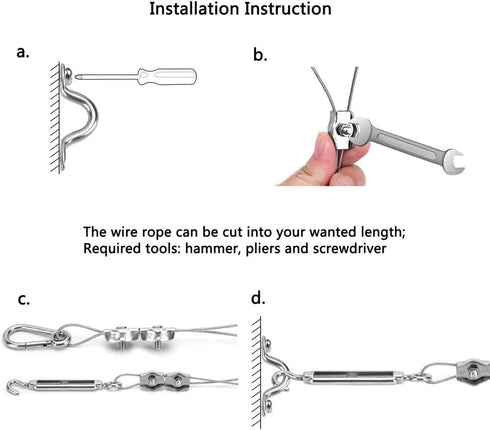 Installation Instruction

a.

b.

The wire rope can be cut into your wanted length;
Required tools: hammer, pliers and screwdriver

c.

d.