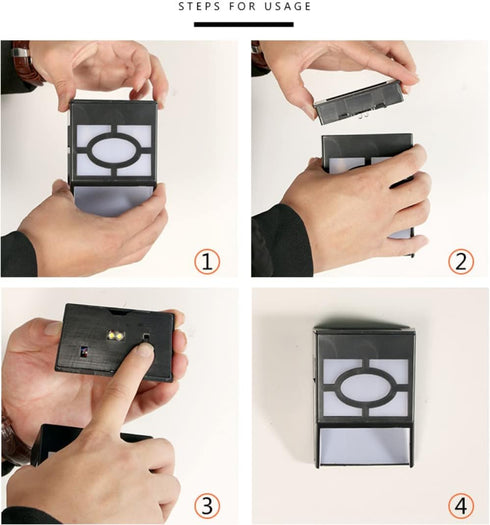 STEPS FOR USAGE

1

2

3

4