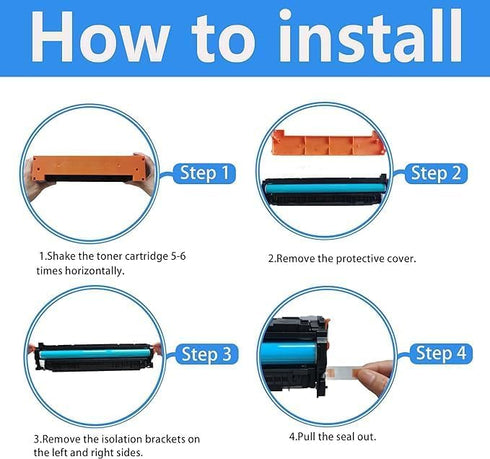 How to install

Step 1

1.Shake the toner cartridge 5-6 times horizontally.

Step 2

2.Remove the protective cover.

Step 3

3.Remove the isolation brackets on the left and right sides.

Step 4

4.Pull the seal out.