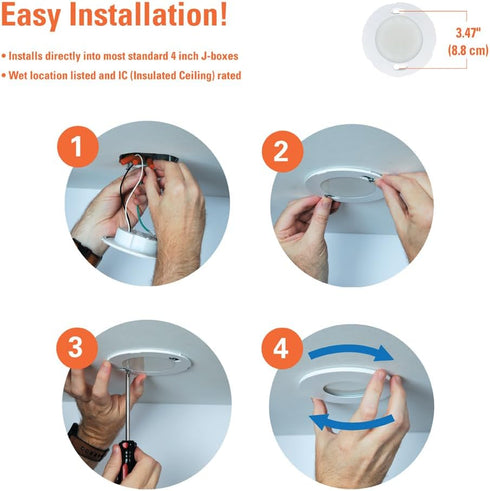 Easy Installation!

• Installs directly into most standard 4 inch J-boxes
• Wet location listed and IC (Insulated Ceiling) rated

3.47"
(8.8 cm)

1

2

3

4