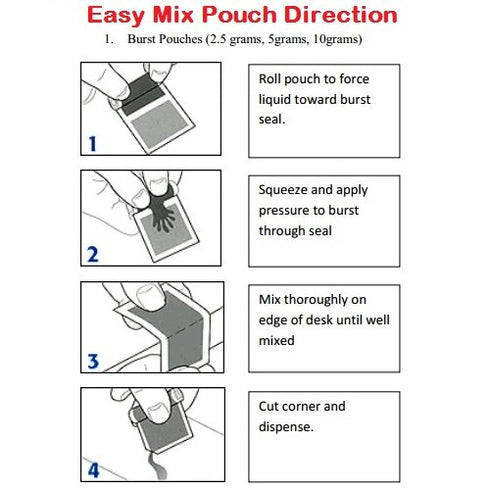 Easy Mix Pouch Direction

1. Burst Pouches (2.5 grams, 5grams, 10grams)

1

Roll pouch to force liquid toward burst seal.

2

Squeeze and apply pressure to burst through seal

3

Mix thoroughly on edge of desk until well mixed

4

Cut corner and dispense.