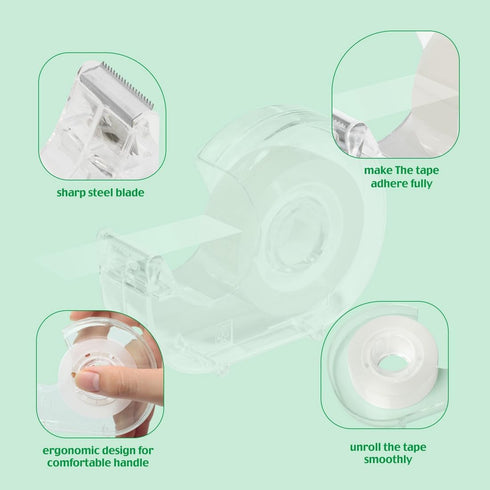 sharp steel blade

make The tape adhere fully

ergonomic design for comfortable handle

unroll the tape smoothly