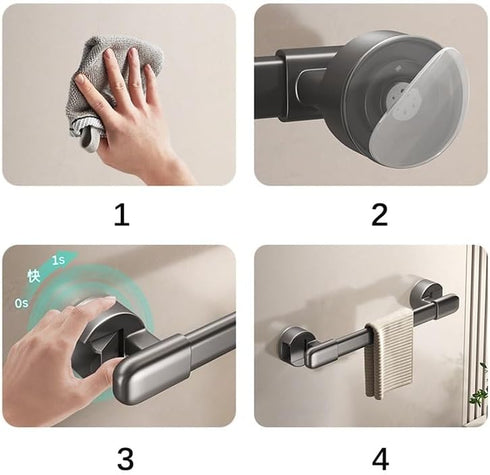 1

2

1s
快
0s

3

4