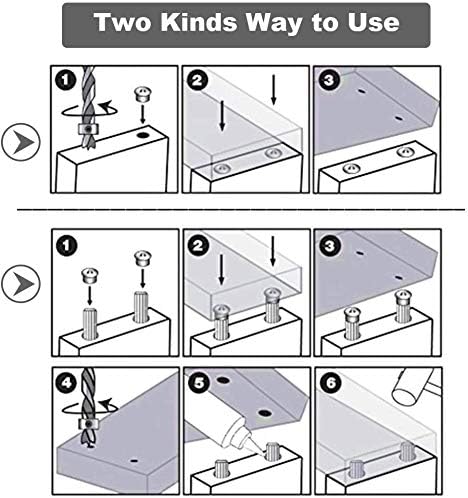 Two Kinds Way to Use

1
2
3

1
2
3
4
5
6