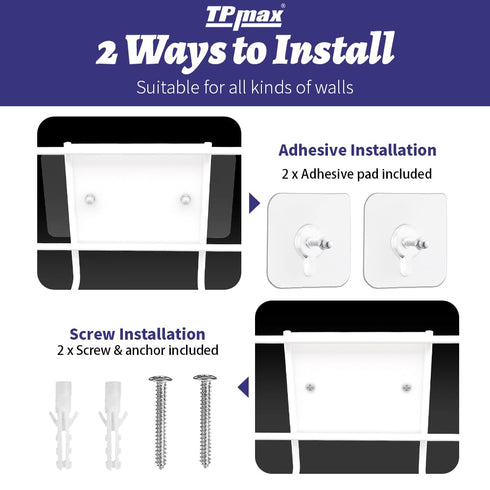 TPmax®

2 Ways to Install

Suitable for all kinds of walls

Adhesive Installation
2 x Adhesive pad included

Screw Installation
2 x Screw & anchor included