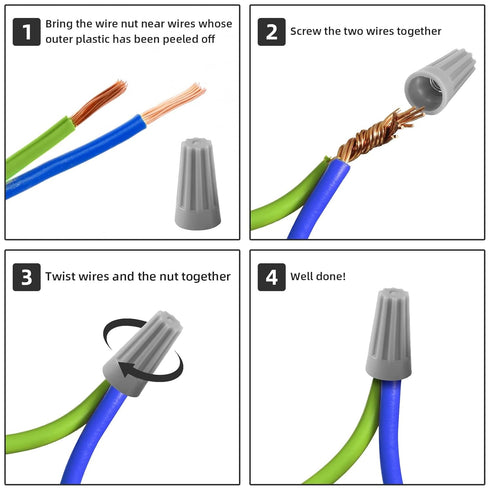 1 Bring the wire nut near wires whose outer plastic has been peeled off

2 Screw the two wires together

3 Twist wires and the nut together

4 Well done!