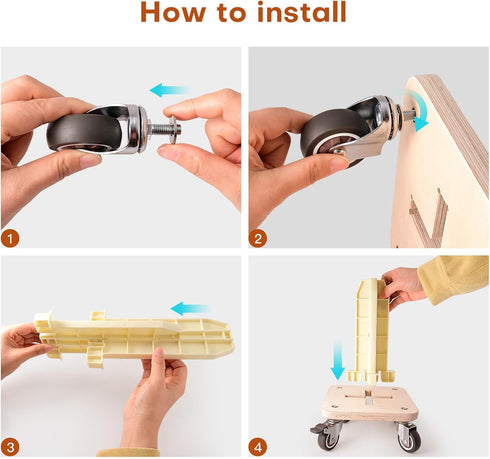 How to install

1

2

3

4