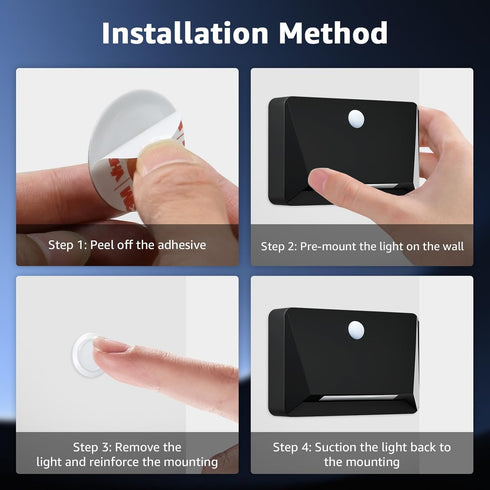 Installation Method

Step 1: Peel off the adhesive

Step 2: Pre-mount the light on the wall

Step 3: Remove the light and reinforce the mounting

Step 4: Suction the light back to the mounting