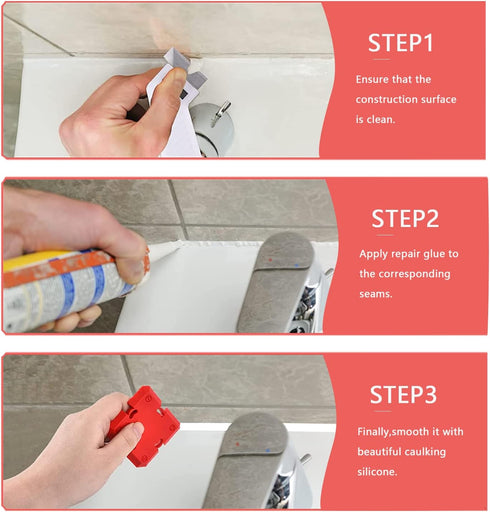 STEP1

Ensure that the construction surface is clean.

STEP2

Apply repair glue to the corresponding seams.

STEP3

Finally,smooth it with beautiful caulking silicone.