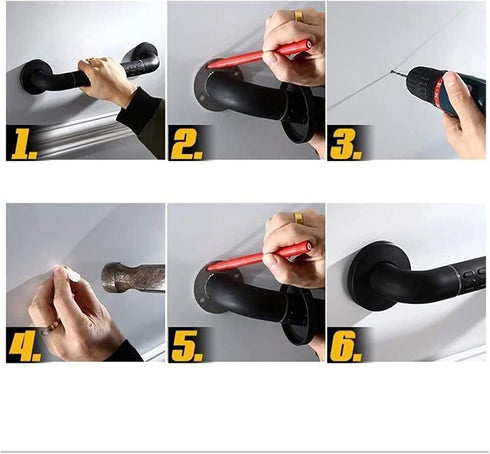 1.

2.

3.

4.

5.

6.