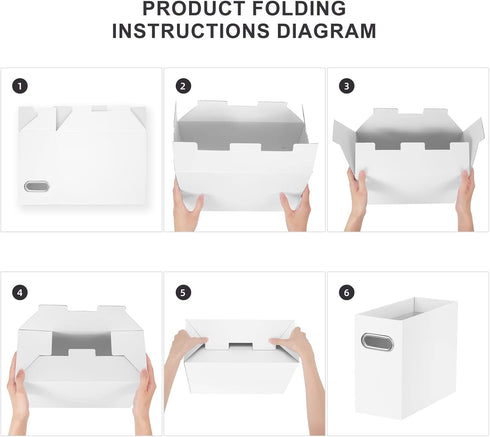 PRODUCT FOLDING INSTRUCTIONS DIAGRAM

1

2

3

4

5

6