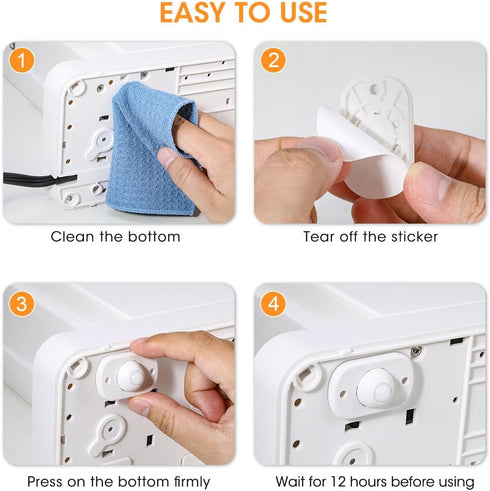 EASY TO USE

1

Clean the bottom

2

Tear off the sticker

3

Press on the bottom firmly

4

Wait for 12 hours before using