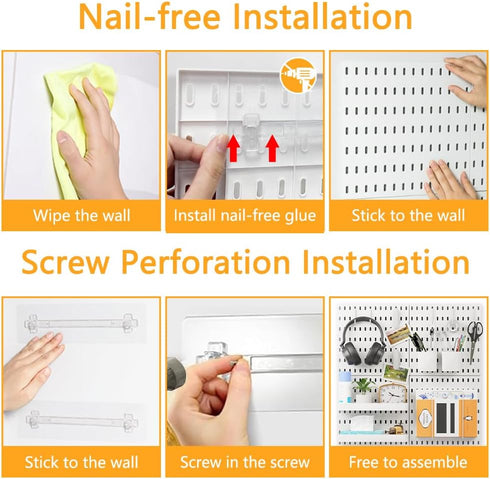 Nail-free Installation

Wipe the wall

Install nail-free glue

Stick to the wall

Screw Perforation Installation

Stick to the wall

Screw in the screw

Free to assemble