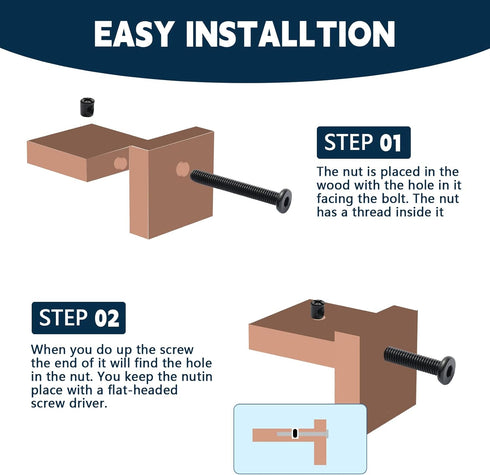 EASY INSTALLTION

STEP 01

The nut is placed in the wood with the hole in it facing the bolt. The nut has a thread inside it

STEP 02

When you do up the screw the end of it will find the hole in the nut. You keep the nutin place with a flat-headed screw driver.