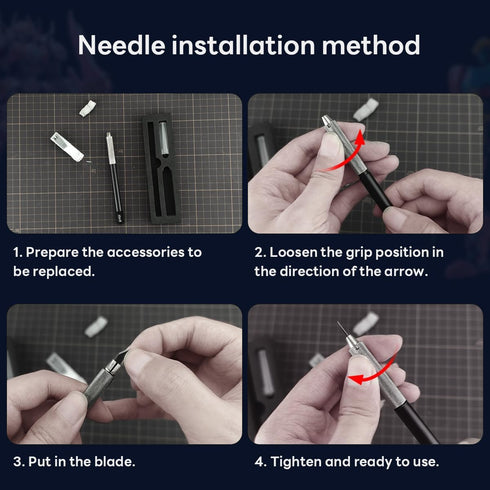 Needle installation method

1. Prepare the accessories to be replaced.

2. Loosen the grip position in the direction of the arrow.

3. Put in the blade.

4. Tighten and ready to use.