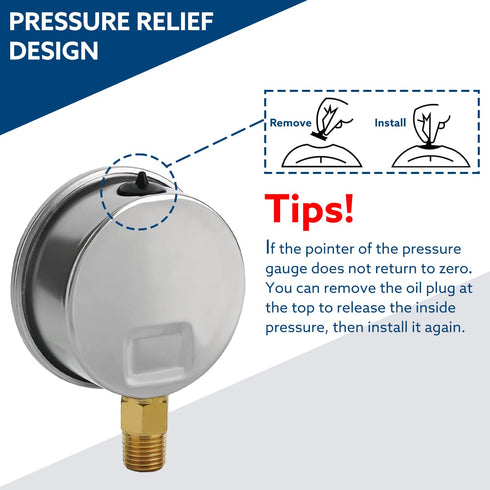 PRESSURE RELIEF DESIGN

Remove

Install

Tips!

If the pointer of the pressure gauge does not return to zero. You can remove the oil plug at the top to release the inside pressure, then install it again.