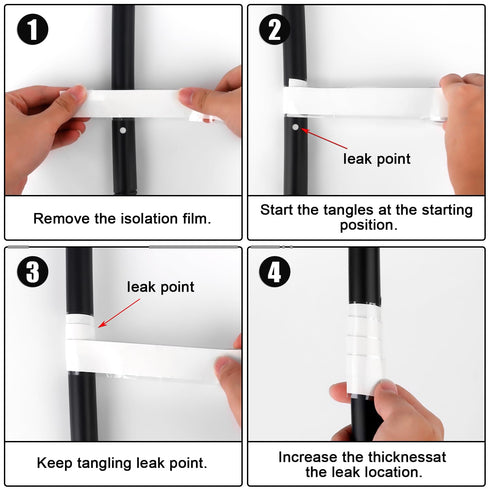 1

Remove the isolation film.

2

leak point

Start the tangles at the starting position.

3

leak point

Keep tangling leak point.

4

Increase the thicknessat the leak location.