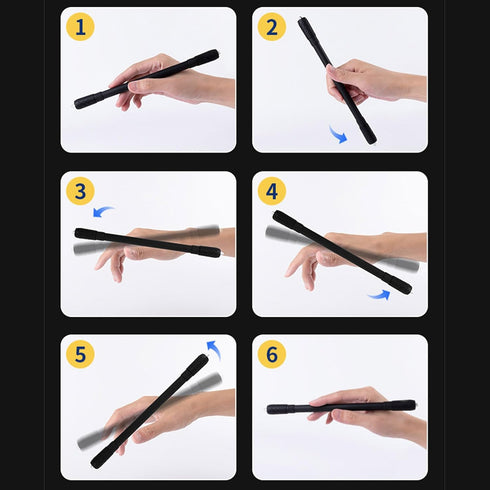 1

2

3

4

5

6