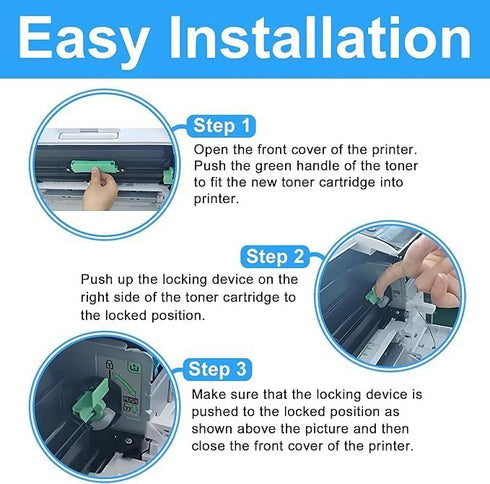 Easy Installation

Step 1

Open the front cover of the printer. Push the green handle of the toner to fit the new toner cartridge into printer.

Step 2

Push up the locking device on the right side of the toner cartridge to the locked position.

Step 3

PUSH

Make sure that the locking device is pushed to the locked position as shown above the picture and then close the front cover of the printer.