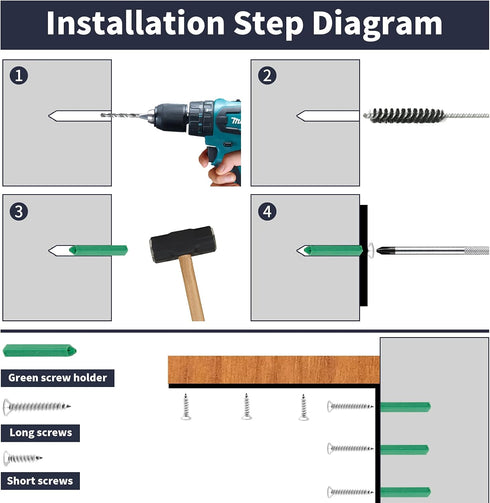 Installation Step Diagram

1

2

3

4

Green screw holder

Long screws

Short screws