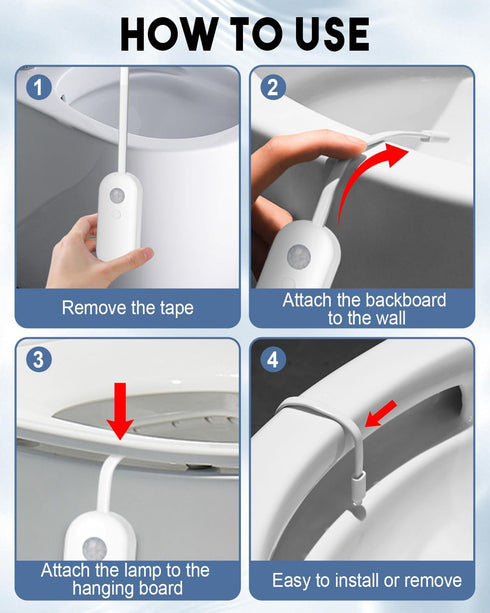 HOW TO USE

1

Remove the tape

2

Attach the backboard to the wall

3

Attach the lamp to the hanging board

4

Easy to install or remove