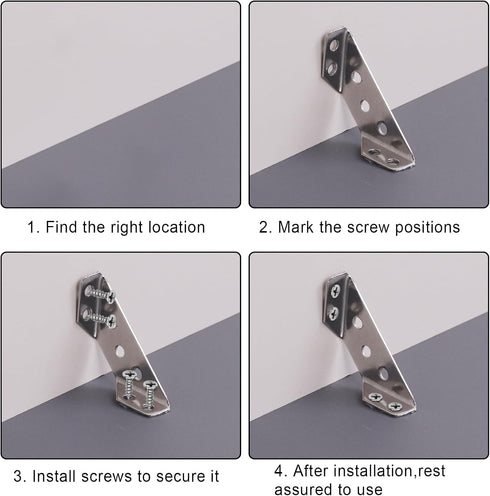 1. Find the right location

2. Mark the screw positions

3. Install screws to secure it

4. After installation,rest assured to use