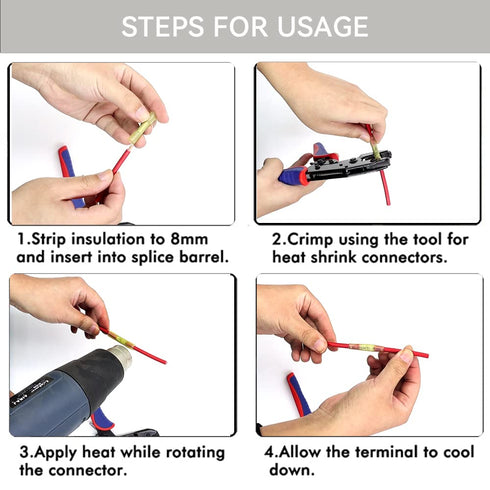 STEPS FOR USAGE

1.Strip insulation to 8mm and insert into splice barrel.

2.Crimp using the tool for heat shrink connectors.

3.Apply heat while rotating the connector.

4.Allow the terminal to cool down.