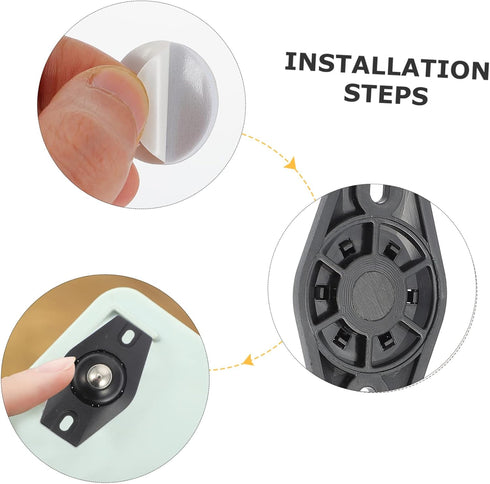 INSTALLATION STEPS