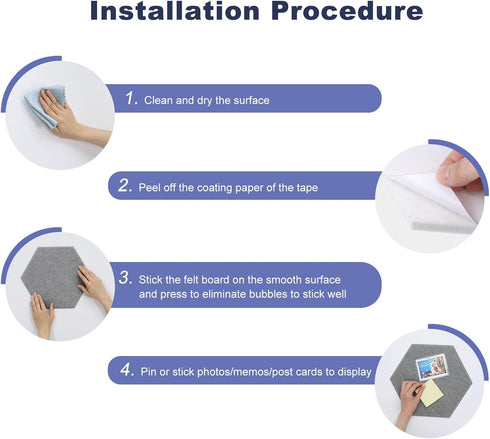 Installation Procedure

1. Clean and dry the surface

2. Peel off the coating paper of the tape

3. Stick the felt board on the smooth surface and press to eliminate bubbles to stick well

4. Pin or stick photos/memos/post cards to display