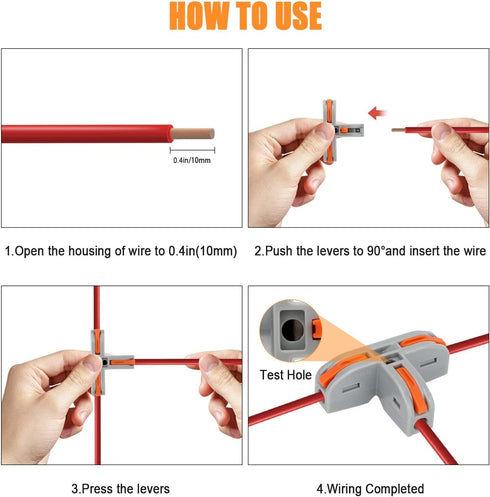 HOW TO USE

0.4in/10mm

1.Open the housing of wire to 0.4in(10mm)

2.Push the levers to 90°and insert the wire

Test Hole

3.Press the levers

4.Wiring Completed