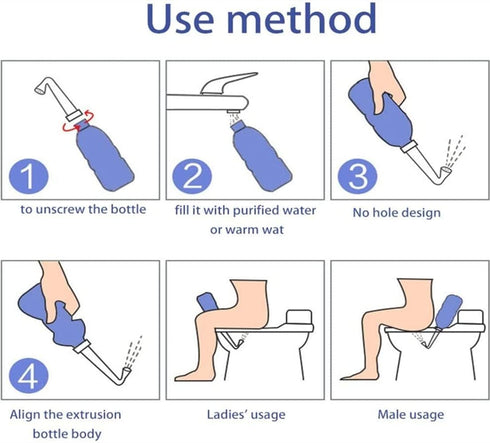 Use method

1

to unscrew the bottle

2

fill it with purified water or warm wat

3

No hole design

4

Align the extrusion bottle body

Ladies' usage

Male usage