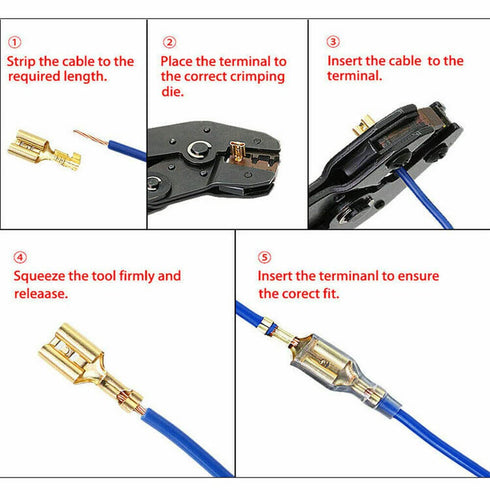 ①
Strip the cable to the required length.

②
Place the terminal to the correct crimping die.

③
Insert the cable to the terminal.

④
Squeeze the tool firmly and releaase.

⑤
Insert the terminanl to ensure the corect fit.