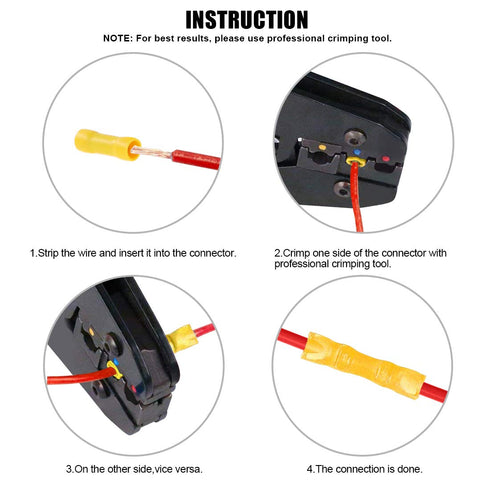 INSTRUCTION

NOTE: For best results, please use professional crimping tool.

1.Strip the wire and insert it into the connector.

2.Crimp one side of the connector with professional crimping tool.

3.On the other side,vice versa.

4.The connection is done.