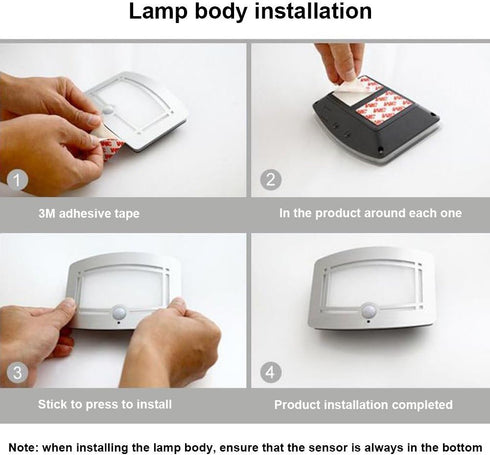 Lamp body installation

1

3M adhesive tape

2

In the product around each one

3

Stick to press to install

4

Product installation completed

Note: when installing the lamp body, ensure that the sensor is always in the bottom