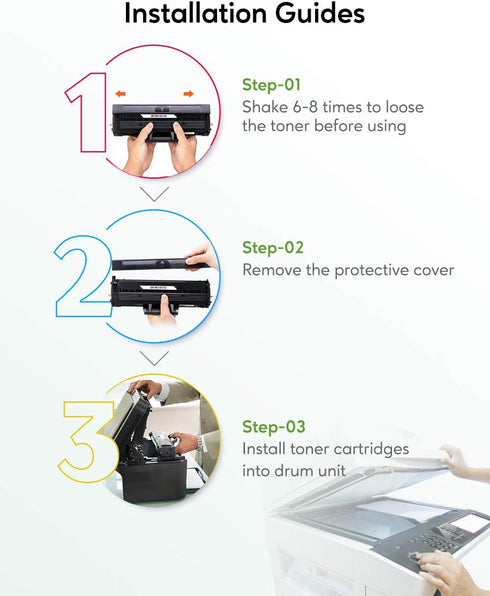 Installation Guides

1

Step-01
Shake 6-8 times to loose the toner before using

2

Step-02
Remove the protective cover

3

Step-03
Install toner cartridges into drum unit