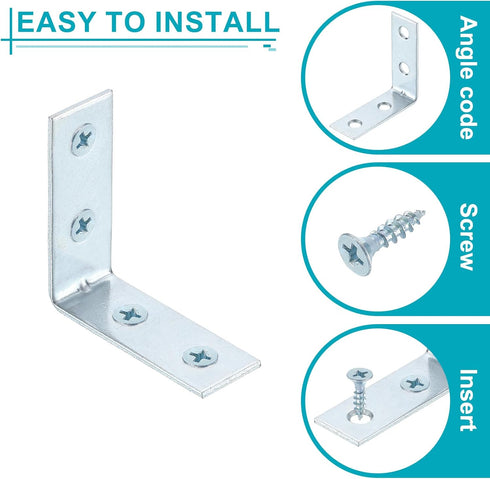 EASY TO INSTALL

Angle code

Screw

Insert