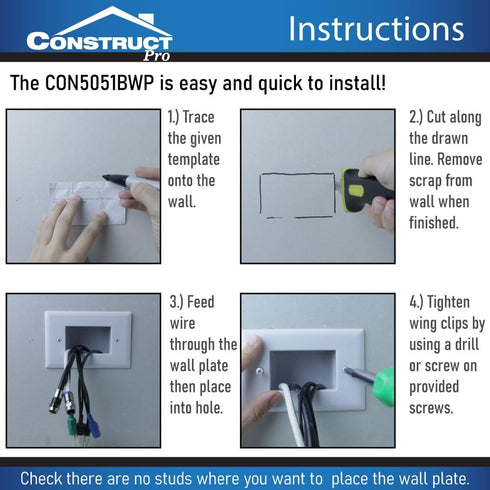 CONSTRUCT Pro

Instructions

The CON5051BWP is easy and quick to install!

1.) Trace the given template onto the wall.

2.) Cut along the drawn line. Remove scrap from wall when finished.

3.) Feed wire through the wall plate then place into hole.

4.) Tighten wing clips by using a drill or screw on provided screws.

Check there are no studs where you want to place the wall plate.