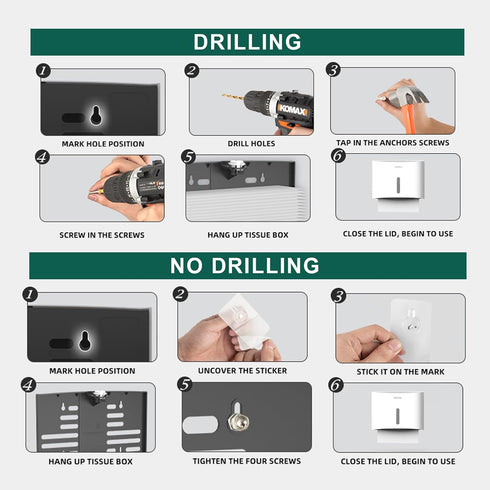 DRILLING

1
MARK HOLE POSITION

2
KOMAX
DRILL HOLES

3
TAP IN THE ANCHORS SCREWS

4
SCREW IN THE SCREWS

5
HANG UP TISSUE BOX

6
CLOSE THE LID, BEGIN TO USE

NO DRILLING

1
MARK HOLE POSITION

2
UNCOVER THE STICKER

3
STICK IT ON THE MARK

4
HANG UP TISSUE BOX

5
TIGHTEN THE FOUR SCREWS

6
CLOSE THE LID, BEGIN TO USE