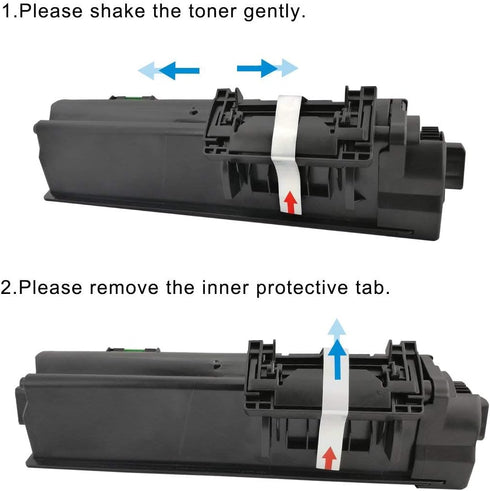 1.Please shake the toner gently.

2.Please remove the inner protective tab.