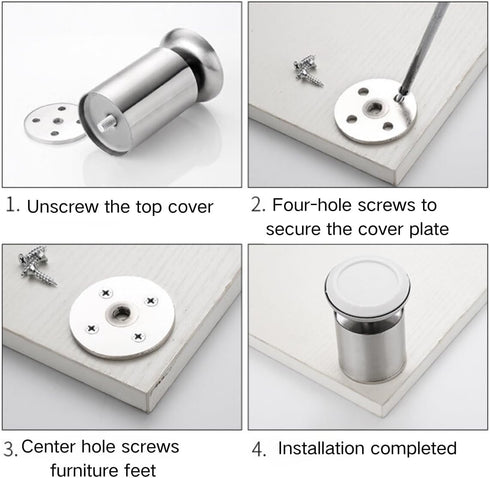 1. Unscrew the top cover

2. Four-hole screws to secure the cover plate

3. Center hole screws furniture feet

4. Installation completed