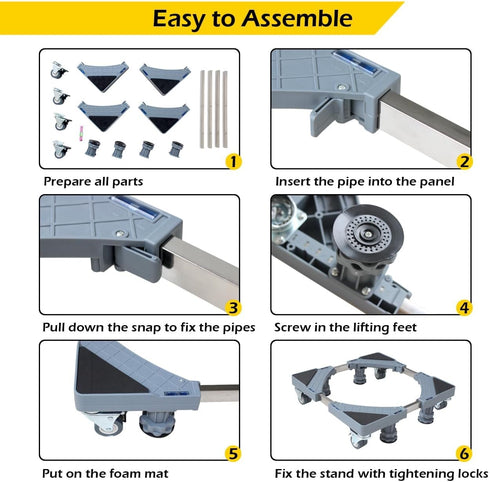 Easy to Assemble

1

Prepare all parts

2

Insert the pipe into the panel

3

Pull down the snap to fix the pipes

4

Screw in the lifting feet

5

Put on the foam mat

6

Fix the stand with tightening locks