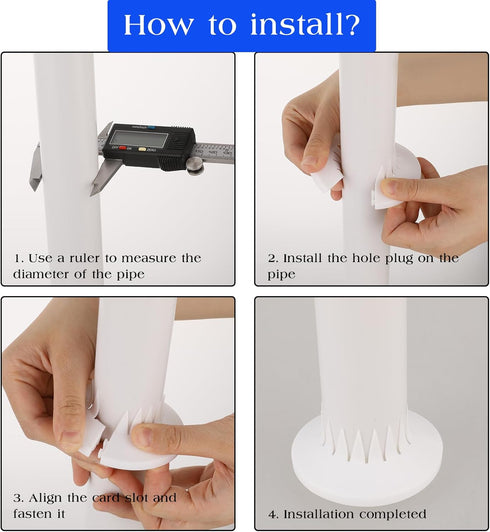 How to install?

1. Use a ruler to measure the diameter of the pipe

2. Install the hole plug on the pipe

3. Align the card slot and fasten it

4. Installation completed